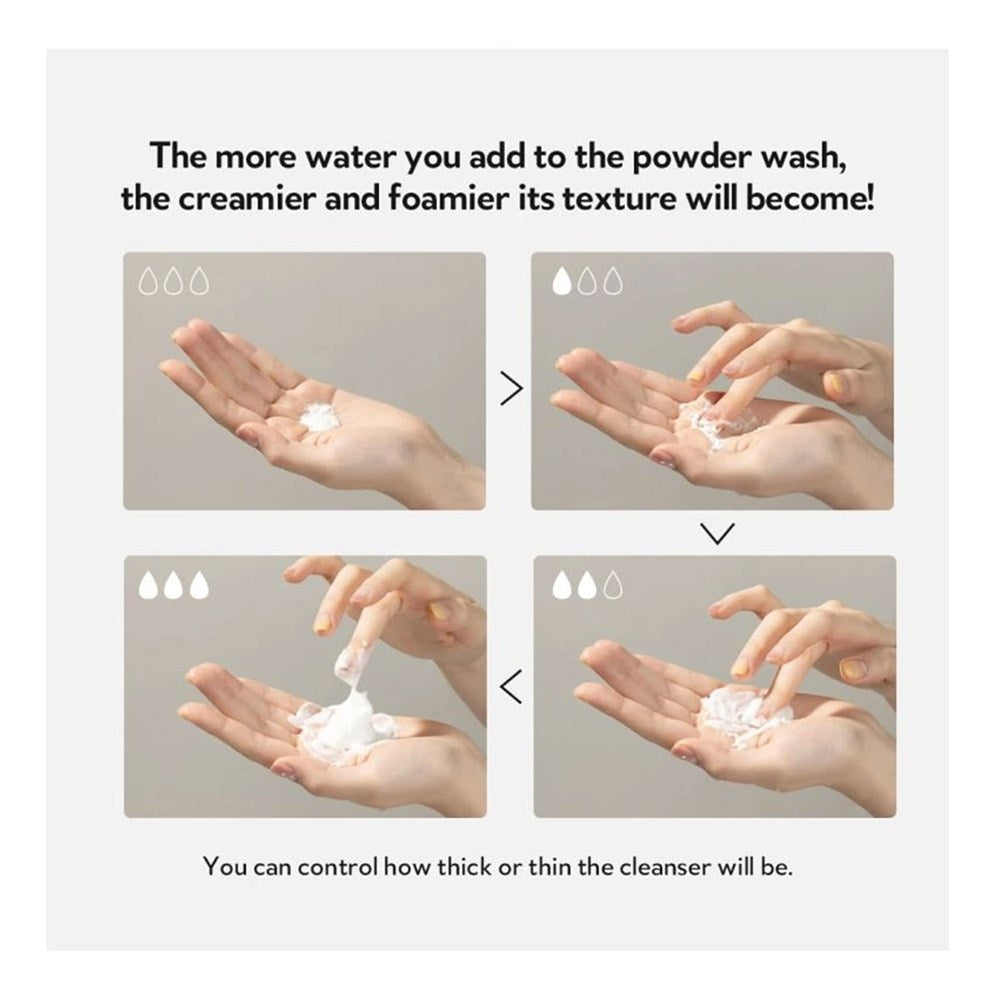 The more water you add to the powder wash, the creamier and foamier its texture will become!

You can control how thick or thin the cleanser will be.