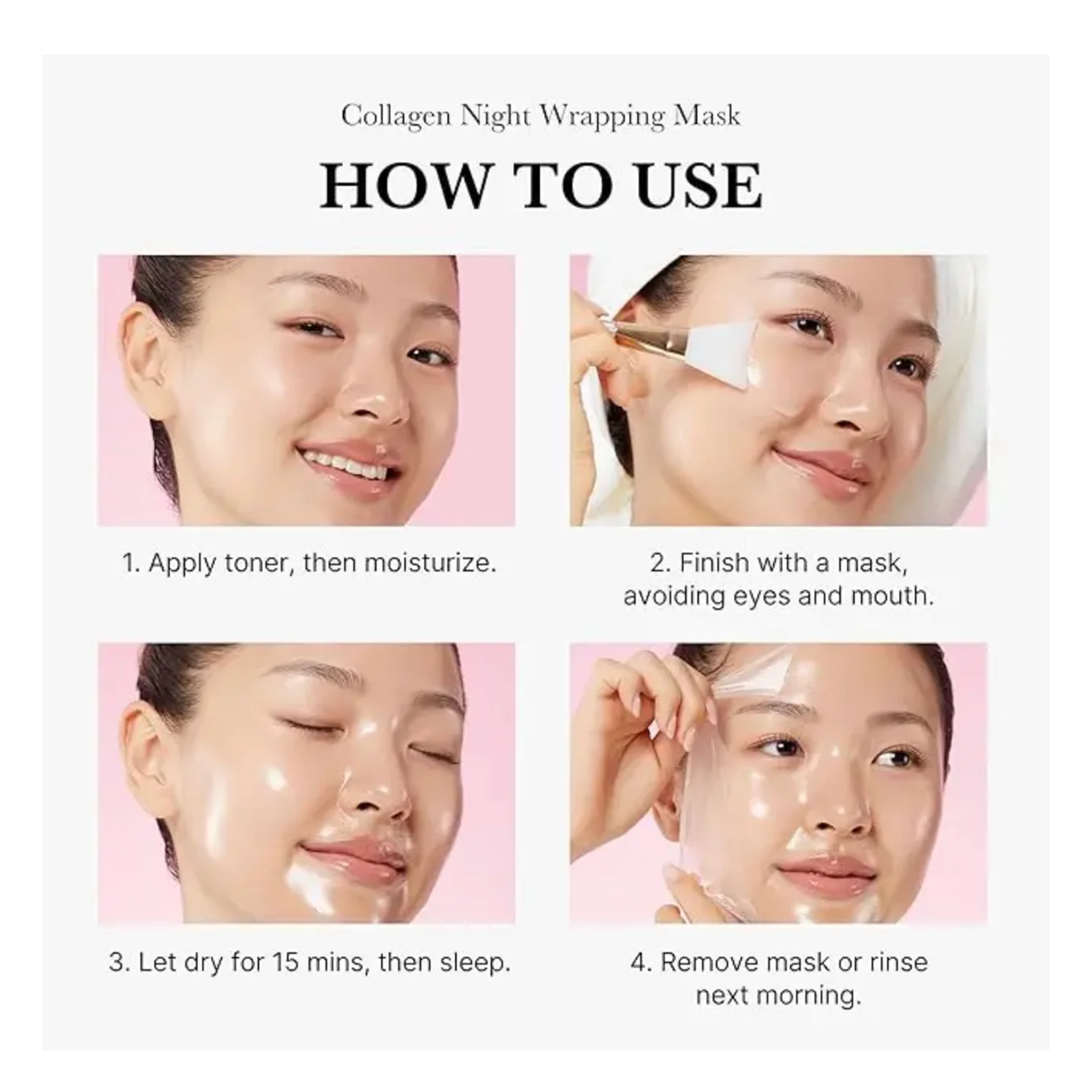 Collagen Night Wrapping Mask

HOW TO USE

1. Apply toner, then moisturize.

2. Finish with a mask, avoiding eyes and mouth.

3. Let dry for 15 mins, then sleep.

4. Remove mask or rinse next morning.