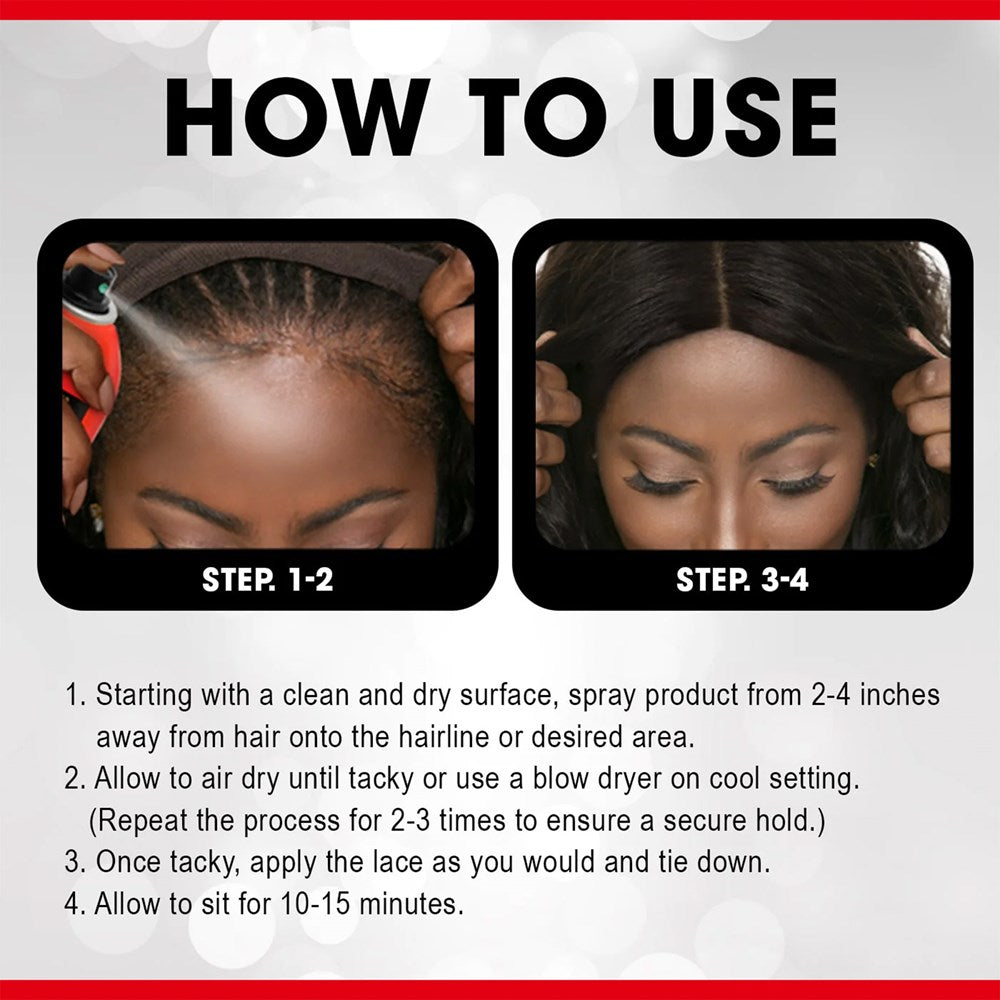 HOW TO USE

STEP. 1-2

STEP. 3-4

1. Starting with a clean and dry surface, spray product from 2-4 inches away from hair onto the hairline or desired area.
2. Allow to air dry until tacky or use a blow dryer on cool setting. (Repeat the process for 2-3 times to ensure a secure hold.)
3. Once tacky, apply the lace as you would and tie down.
4. Allow to sit for 10-15 minutes.